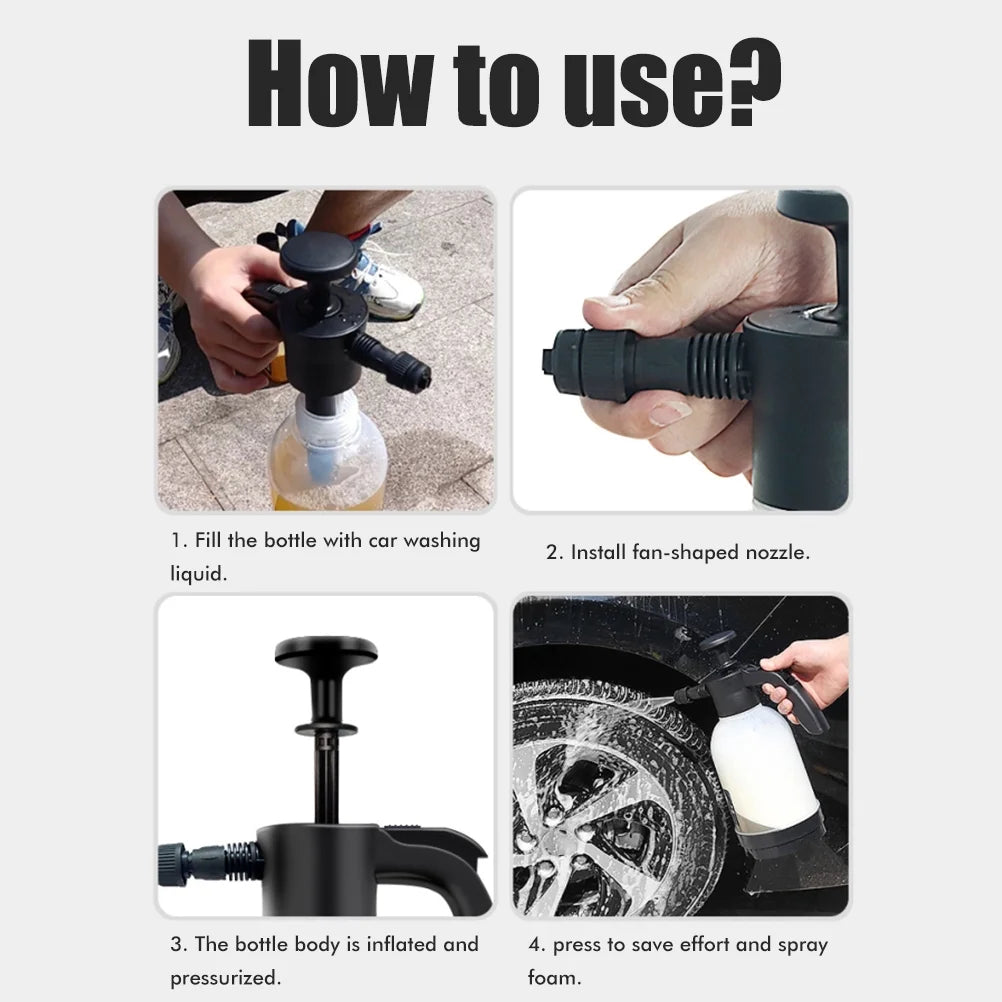 How to use?

1. Fill the bottle with car washing liquid.

2. Install fan-shaped nozzle.

3. The bottle body is inflated and pressurized.

4. press to save effort and spray foam.